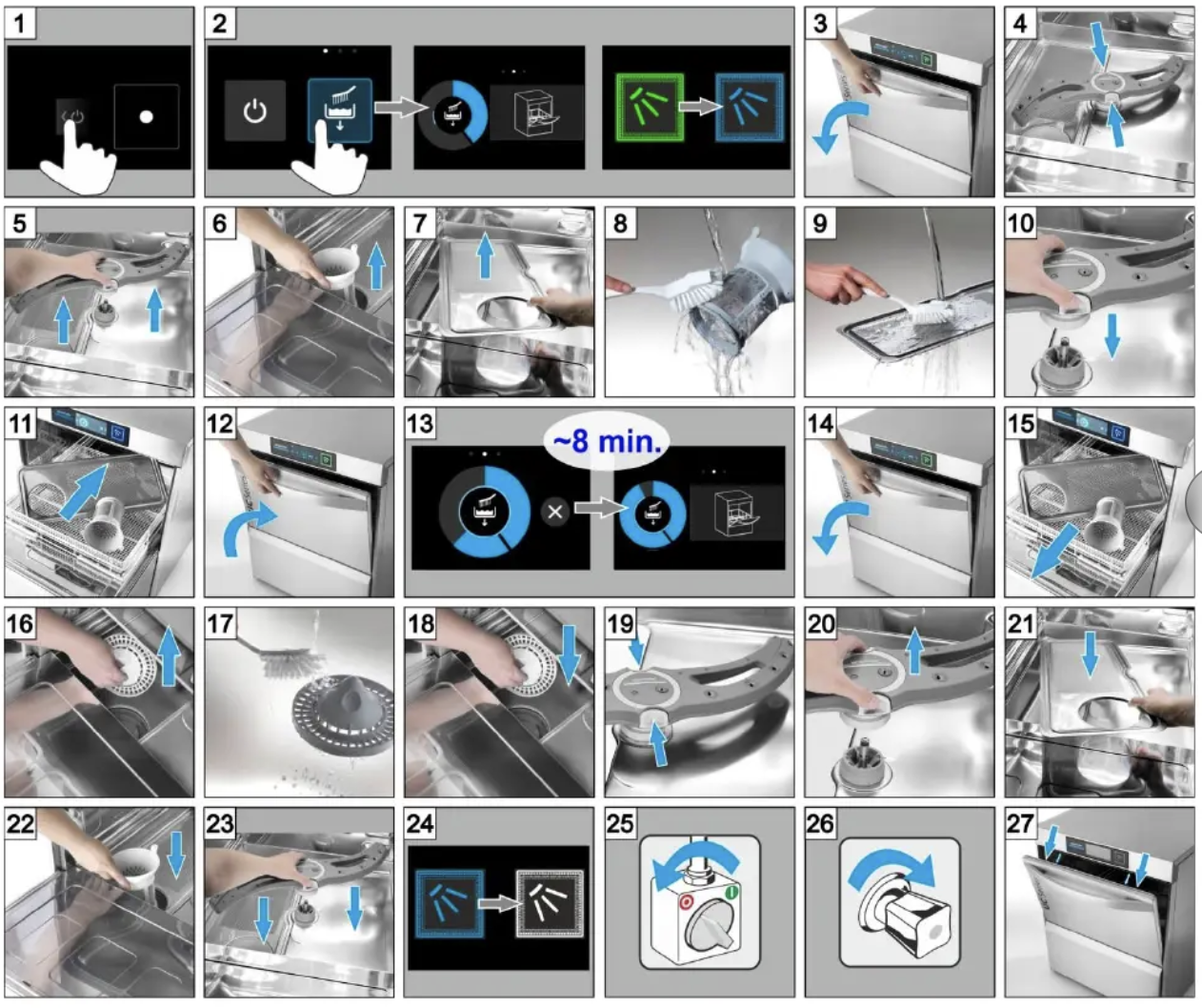 1

2

3

4

5

6

7

8

9

10

11

12

13

~8 min.

14

15

16

17

18

19

20

21

22

23

24

25

26

27